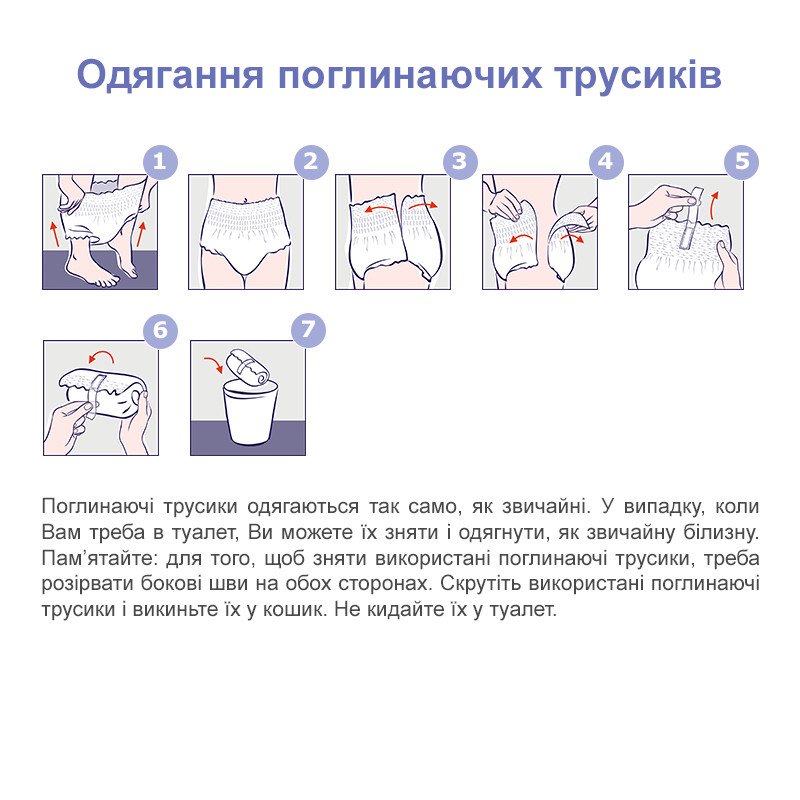 Одягання поглинаючих трусиків

1

2

3

4

5

6

7

Поглинаючі трусики одягаються так само, як звичайні. У випадку, коли Вам треба в туалет, Ви можете їх зняти і одягнути, як звичайну білизну. Пам'ятайте: для того, щоб зняти використані поглинаючі трусики, треба розірвати бокові шви на обох сторонах. Скрутіть використані поглинаючі трусики і викиньте їх у кошик. Не кидайте їх у туалет.