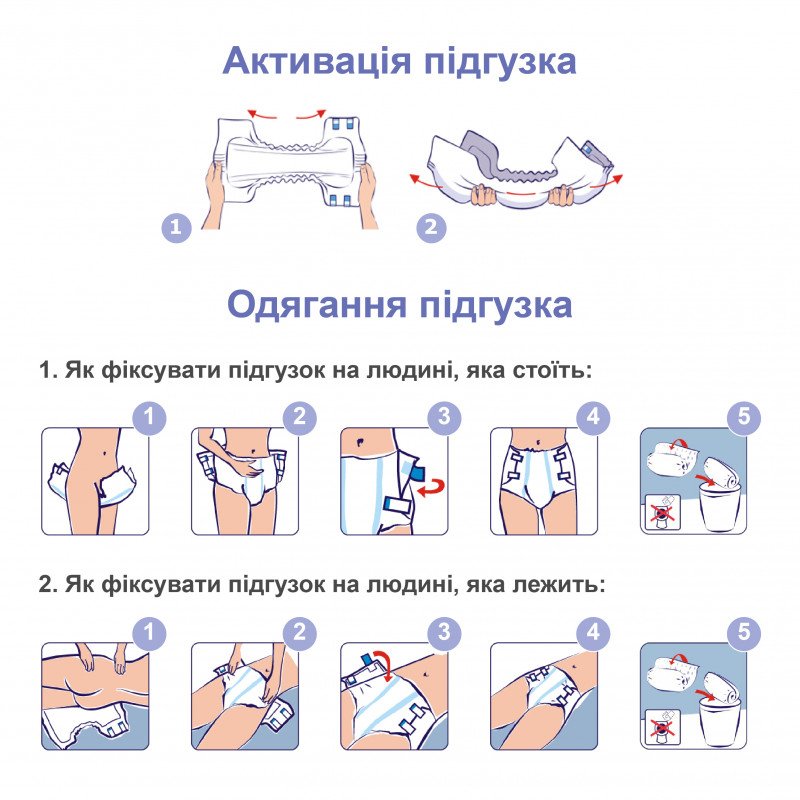 Активація підгузка

1

2

Одягання підгузка

1. Як фіксувати підгузок на людині, яка стоїть:

1

2

3

4

5

2. Як фіксувати підгузок на людині, яка лежить:

1

2

3

4

5